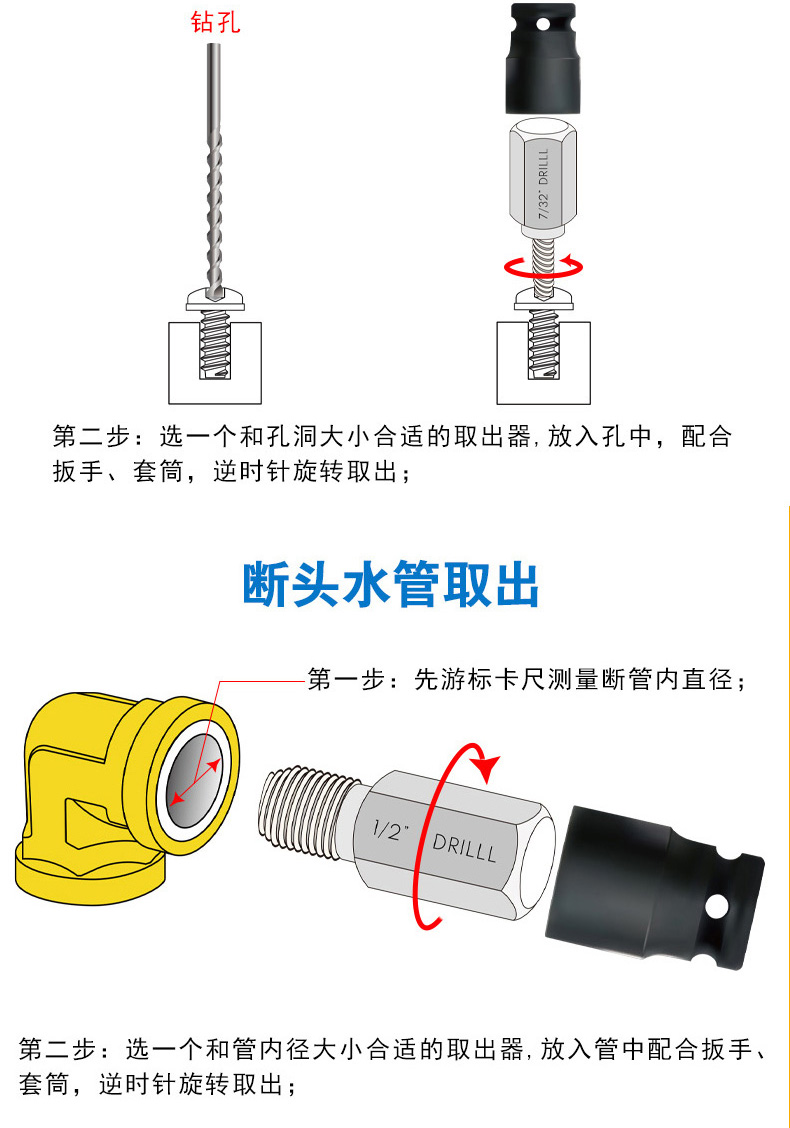 钻孔

7/32" DRILLL

第二步：选一个和孔洞大小合适的取出器，放入孔中，配合扳手、套筒，逆时针旋转取出；

断头水管取出

第一步：先游标卡尺测量断管内直径；

1/2" DRILLL

第二步：选一个和管内径大小合适的取出器，放入管中配合扳手、套筒，逆时针旋转取出；